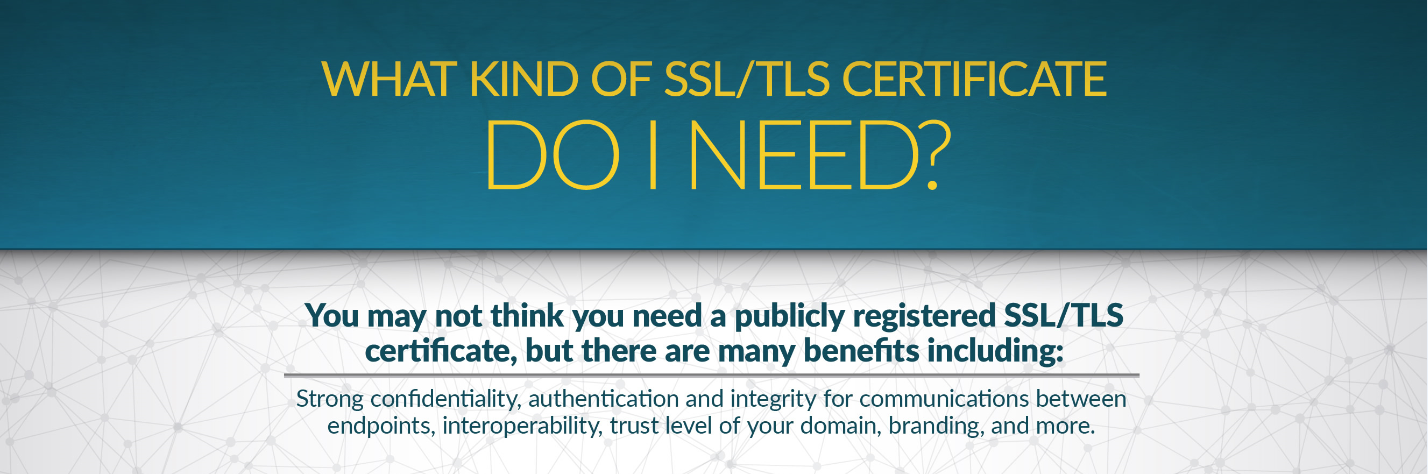 WHAT KIND OF SSL/TLS CERTIFICATE
DO I NEED?

You may not think you need a publicly registered SSL/TLS certificate, but there are many benefits including:

Strong confidentiality, authentication and integrity for communications between endpoints, interoperability, trust level of your domain, branding, and more.