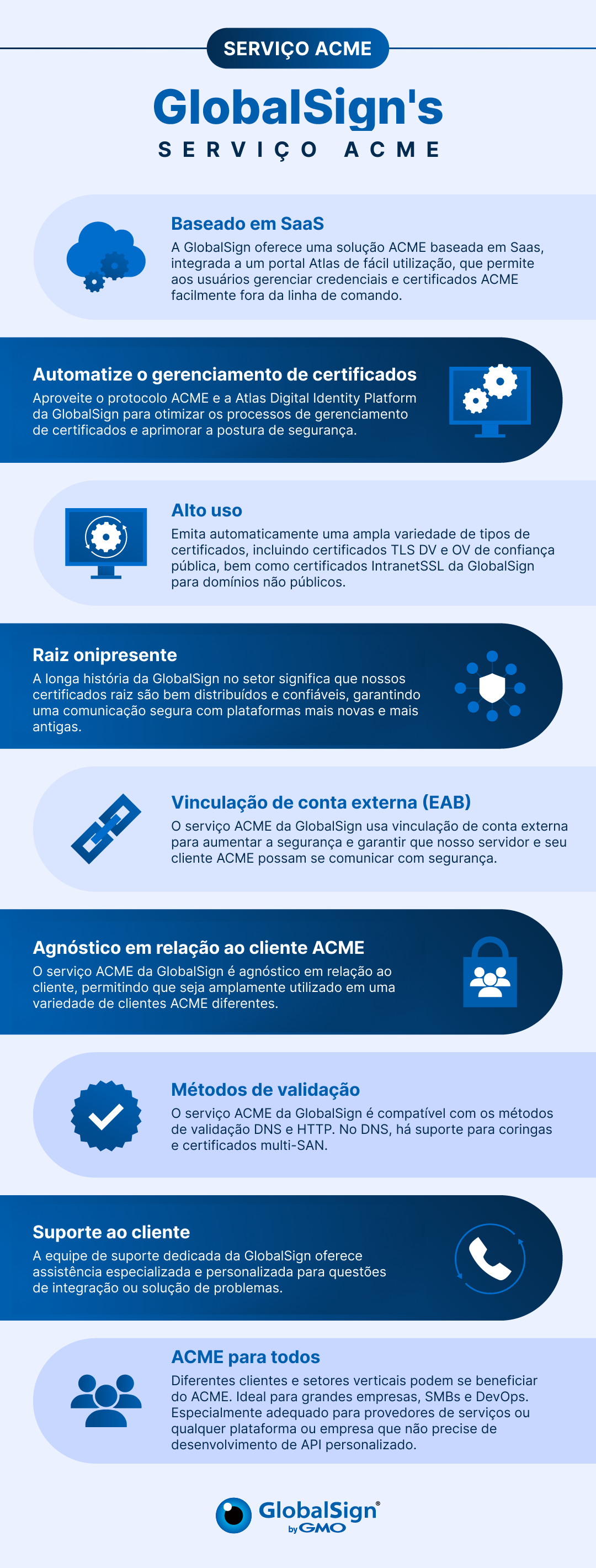 SERVIÇO ACME

GlobalSign's

SERVIÇO ACME

Baseado em SaaS

A GlobalSign oferece uma solução ACME baseada em Saas, integrada a um portal Atlas de fácil utilização, que permite aos usuários gerenciar credenciais e certificados ACME facilmente fora da linha de comando.

Automatize o gerenciamento de certificados

Aproveite o protocolo ACME e a Atlas Digital Identity Platform da GlobalSign para otimizar os processos de gerenciamento de certificados e aprimorar a postura de segurança.

Alto uso

Emita automaticamente uma ampla variedade de tipos de certificados, incluindo certificados TLS DV e OV de confiança pública, bem como certificados IntranetSSL da GlobalSign para domínios não públicos.

Raiz onipresente

A longa história da GlobalSign no setor significa que nossos certificados raiz são bem distribuídos e confiáveis, garantindo uma comunicação segura com plataformas mais novas e mais antigas.

Vinculação de conta externa (EAB)

O serviço ACME da GlobalSign usa vinculação de conta externa para aumentar a segurança e garantir que nosso servidor e seu cliente ACME possam se comunicar com segurança.

Agnóstico em relação ao cliente ACME

O serviço ACME da GlobalSign é agnóstico em relação ao cliente, permitindo que seja amplamente utilizado em uma variedade de clientes ACME diferentes.

Métodos de validação

O serviço ACME da GlobalSign é compatível com os métodos de validação DNS e HTTP. No DNS, há suporte para coringas e certificados multi-SAN.

Suporte ao cliente

A equipe de suporte dedicada da GlobalSign oferece assistência especializada e personalizada para questões de integração ou solução de problemas.

ACME para todos

Diferentes clientes e setores verticais podem se beneficiar do ACME. Ideal para grandes empresas, SMBs e DevOps. Especialmente adequado para provedores de serviços ou qualquer plataforma ou empresa que não precise de desenvolvimento de API personalizado.

GlobalSign® by GMO