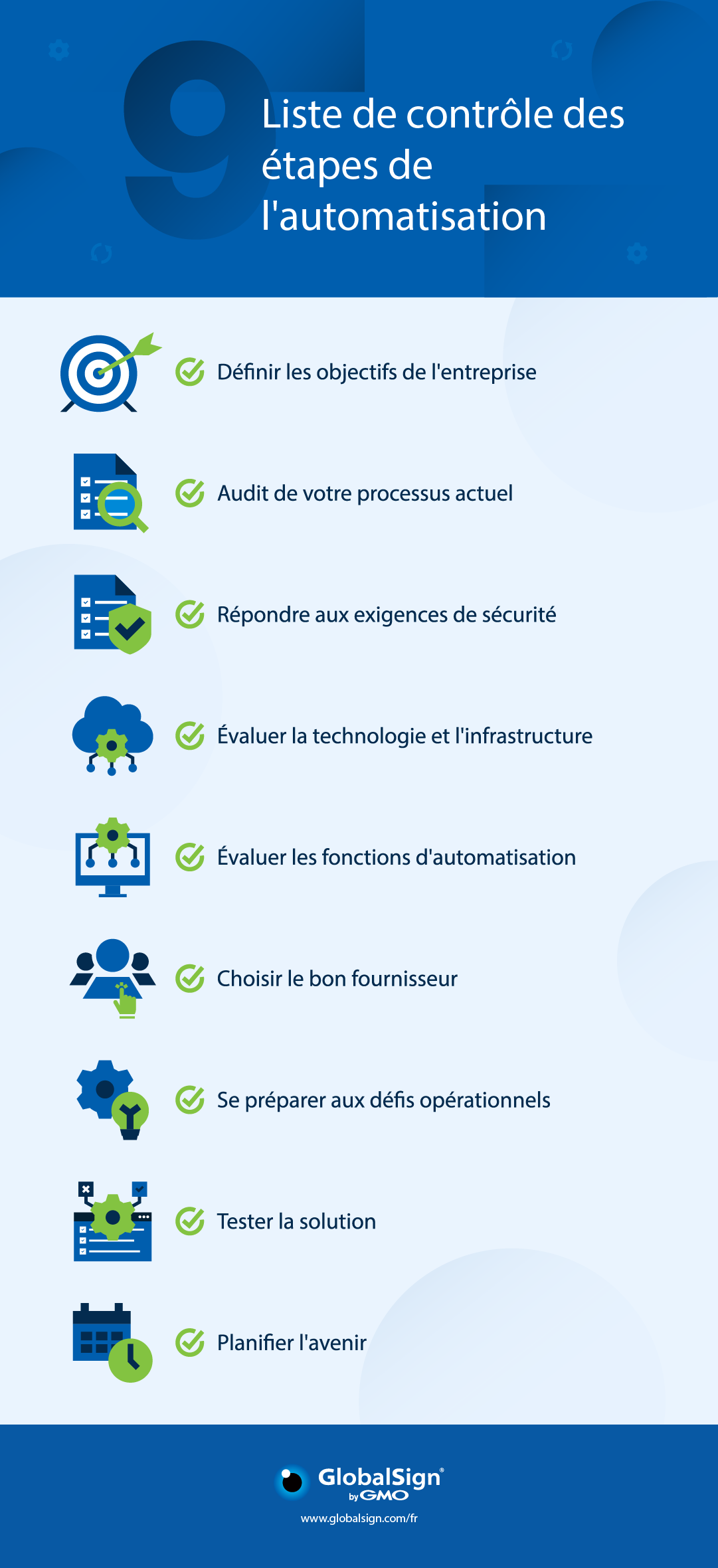 9

Liste de contrôle des étapes de l'automatisation

Définir les objectifs de l'entreprise

Audit de votre processus actuel

Répondre aux exigences de sécurité

Évaluer la technologie et l'infrastructure

Évaluer les fonctions d'automatisation

Choisir le bon fournisseur

Se préparer aux défis opérationnels

Tester la solution

Planifier l'avenir

GlobalSign® by GMO

www.globalsign.com/fr