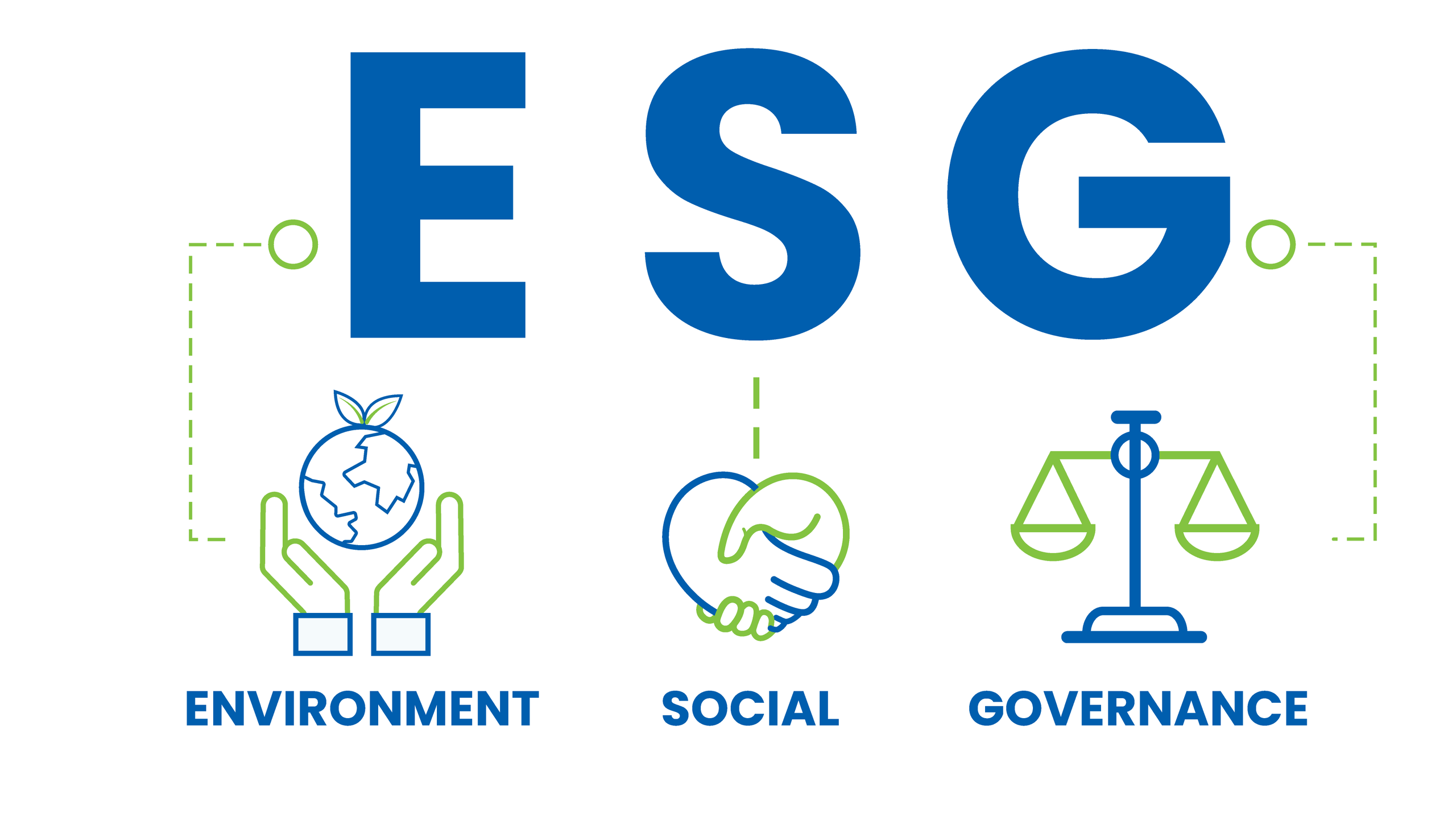 ESG

ENVIRONMENT

SOCIAL

GOVERNANCE