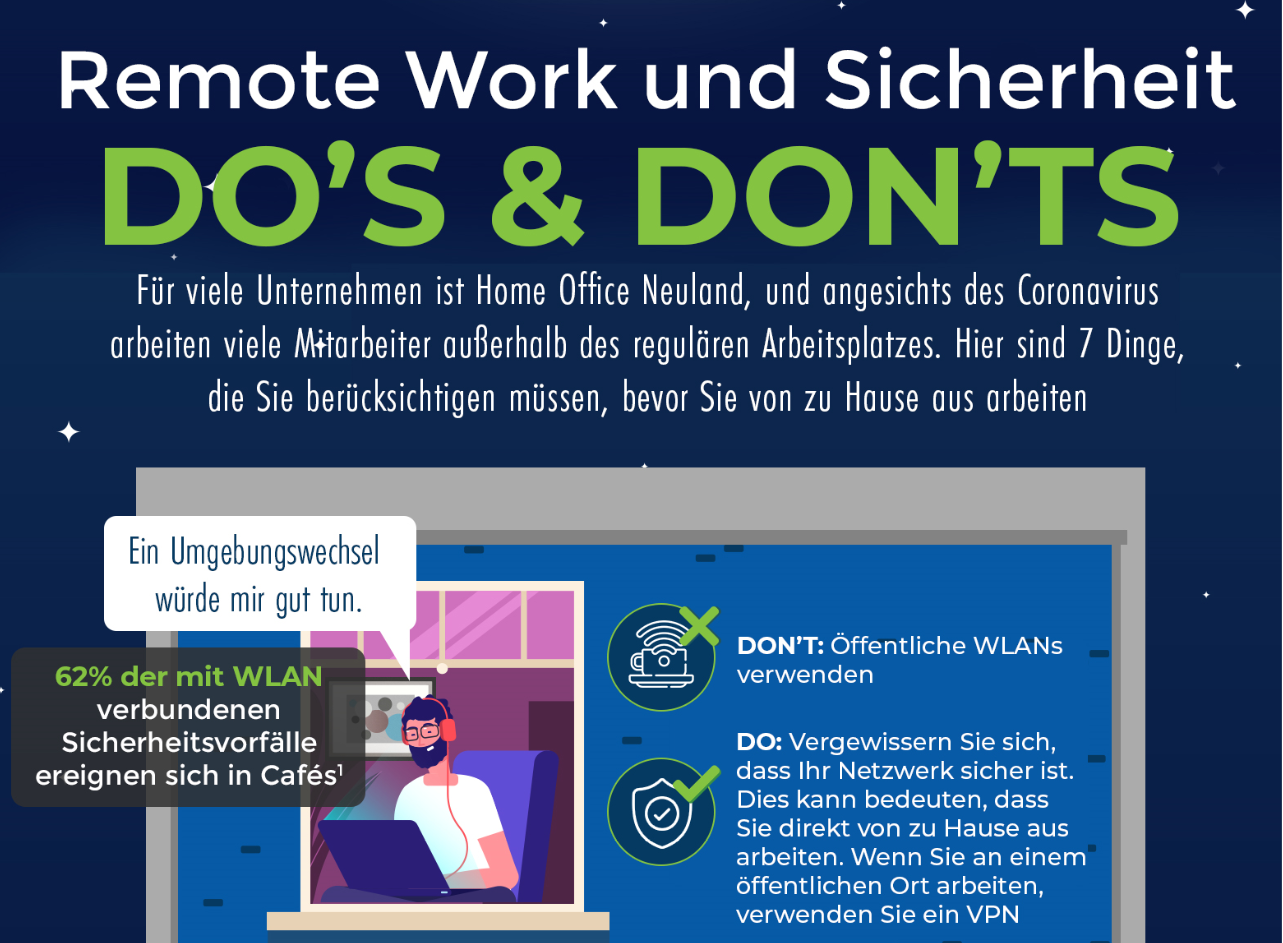 Remote Work und Sicherheit
DO'S & DON'TS

Für viele Unternehmen ist Home Office Neuland, und angesichts des Coronavirus arbeiten viele Mitarbeiter außerhalb des regulären Arbeitsplatzes. Hier sind 7 Dinge, die Sie berücksichtigen müssen, bevor Sie von zu Hause aus arbeiten

Ein Umgebungswechsel würde mir gut tun.

62% der mit WLAN verbundenen Sicherheitsvorfälle ereignen sich in Cafés$^1$

DON'T: Öffentliche WLANs verwenden

DO: Vergewissern Sie sich, dass Ihr Netzwerk sicher ist. Dies kann bedeuten, dass Sie direkt von zu Hause aus arbeiten. Wenn Sie an einem öffentlichen Ort arbeiten, verwenden Sie ein VPN