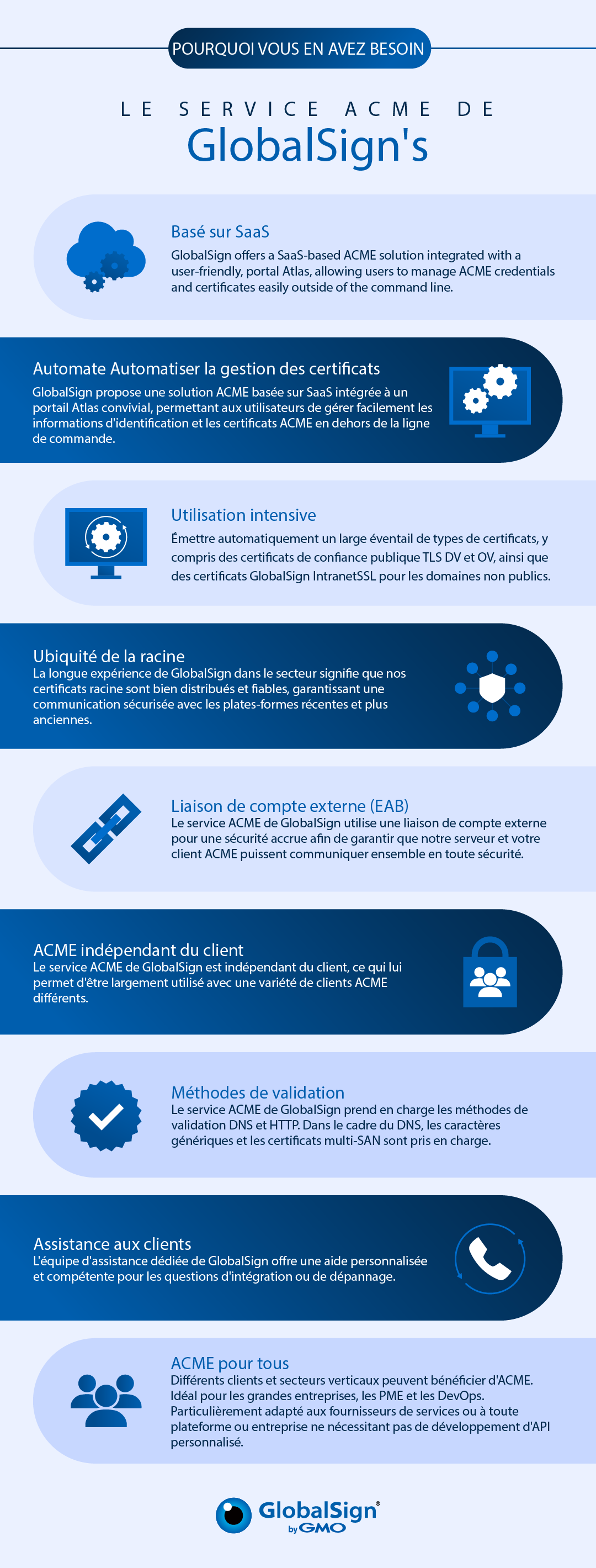 POURQUOI VOUS EN AVEZ BESOIN

LE SERVICE ACME DE

GlobalSign's

Basé sur SaaS

GlobalSign offers a SaaS-based ACME solution integrated with a user-friendly, portal Atlas, allowing users to manage ACME credentials and certificates easily outside of the command line.

Automate Automatiser la gestion des certificats

GlobalSign propose une solution ACME basée sur SaaS intégrée à un portail Atlas convivial, permettant aux utilisateurs de gérer facilement les informations d'identification et les certificats ACME en dehors de la ligne de commande.

Utilisation intensive

Émettre automatiquement un large éventail de types de certificats, y compris des certificats de confiance publique TLS DV et OV, ainsi que des certificats GlobalSign IntranetSSL pour les domaines non publics.

Ubiquité de la racine

La longue expérience de GlobalSign dans le secteur signifie que nos certificats racine sont bien distribués et fiables, garantissant une communication sécurisée avec les plates-formes récentes et plus anciennes.

Liaison de compte externe (EAB)

Le service ACME de GlobalSign utilise une liaison de compte externe pour une sécurité accrue afin de garantir que notre serveur et votre client ACME puissent communiquer ensemble en toute sécurité.

ACME indépendant du client

Le service ACME de GlobalSign est indépendant du client, ce qui lui permet d'être largement utilisé avec une variété de clients ACME différents.

Méthodes de validation

Le service ACME de GlobalSign prend en charge les méthodes de validation DNS et HTTP. Dans le cadre du DNS, les caractères génériques et les certificats multi-SAN sont pris en charge.

Assistance aux clients

L'équipe d'assistance dédiée de GlobalSign offre une aide personnalisée et compétente pour les questions d'intégration ou de dépannage.

ACME pour tous

Différents clients et secteurs verticaux peuvent bénéficier d'ACME. Idéal pour les grandes entreprises, les PME et les DevOps. Particulièrement adapté aux fournisseurs de services ou à toute plateforme ou entreprise ne nécessitant pas de développement d'API personnalisé.

GlobalSign® by GMO