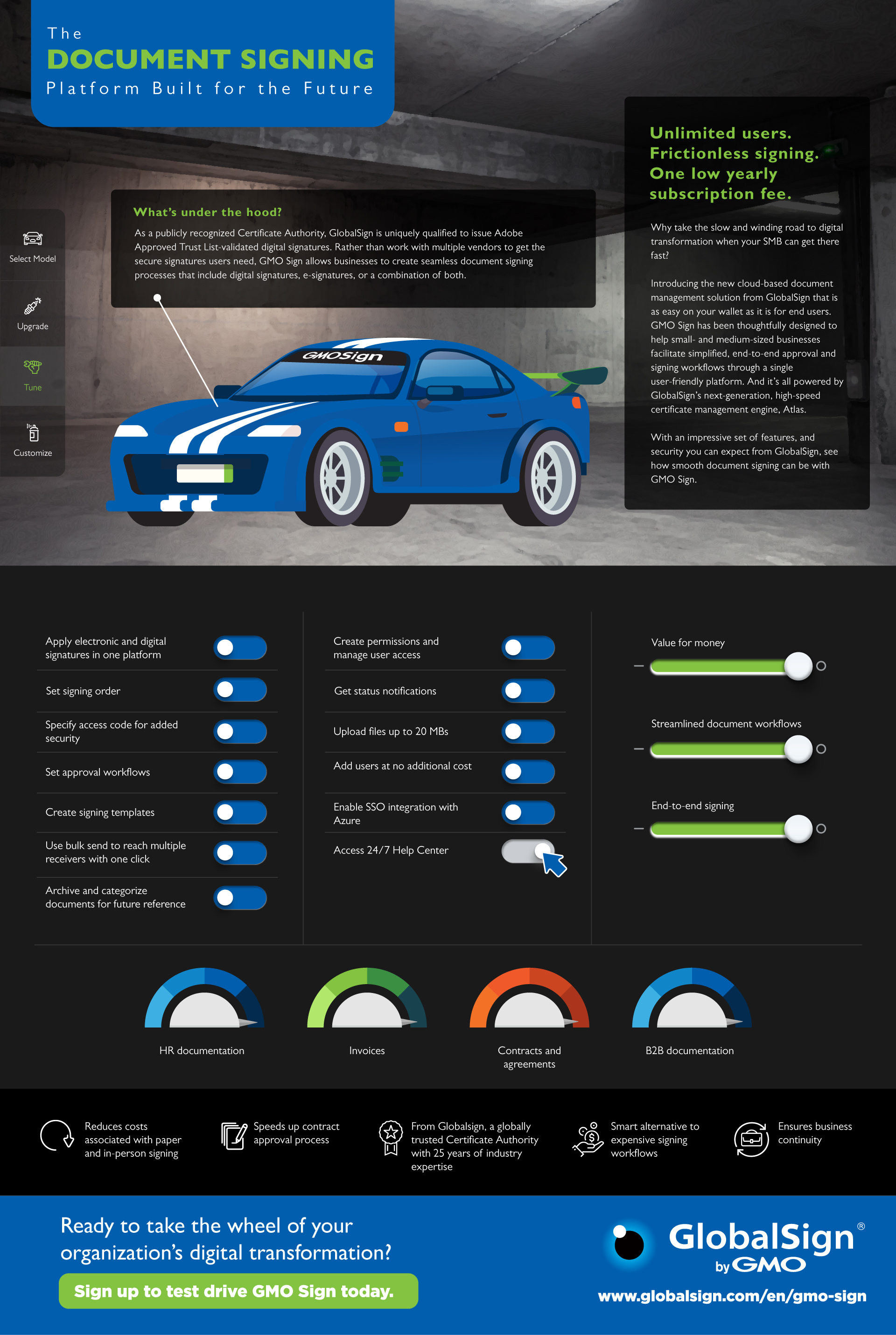 The
DOCUMENT SIGNING
Platform Built for the Future

Select Model

Upgrade

Tune

Customize

What's under the hood?

As a publicly recognized Certificate Authority, GlobalSign is uniquely qualified to issue Adobe Approved Trust List-validated digital signatures. Rather than work with multiple vendors to get the secure signatures users need, GMO Sign allows businesses to create seamless document signing processes that include digital signatures, e-signatures, or a combination of both.

GMOSign

Unlimited users. Frictionless signing. One low yearly subscription fee.

Why take the slow and winding road to digital transformation when your SMB can get there fast?

Introducing the new cloud-based document management solution from GlobalSign that is as easy on your wallet as it is for end users. GMO Sign has been thoughtfully designed to help small- and medium-sized businesses facilitate simplified, end-to-end approval and signing workflows through a single user-friendly platform. And it's all powered by GlobalSign's next-generation, high-speed certificate management engine, Atlas.

With an impressive set of features, and security you can expect from GlobalSign, see how smooth document signing can be with GMO Sign.

Apply electronic and digital signatures in one platform

Set signing order

Specify access code for added security

Set approval workflows

Create signing templates

Use bulk send to reach multiple receivers with one click

Archive and categorize documents for future reference

Create permissions and manage user access

Get status notifications

Upload files up to 20 MBs

Add users at no additional cost

Enable SSO integration with Azure

Access 24/7 Help Center

Value for money

Streamlined document workflows

End-to-end signing

HR documentation

Invoices

Contracts and agreements

B2B documentation

Reduces costs associated with paper and in-person signing

Speeds up contract approval process

From Globalsign, a globally trusted Certificate Authority with 25 years of industry expertise

Smart alternative to expensive signing workflows

Ensures business continuity

Ready to take the wheel of your organization's digital transformation?

Sign up to test drive GMO Sign today.

GlobalSign®
by GMO

www.globalsign.com/en/gmo-sign