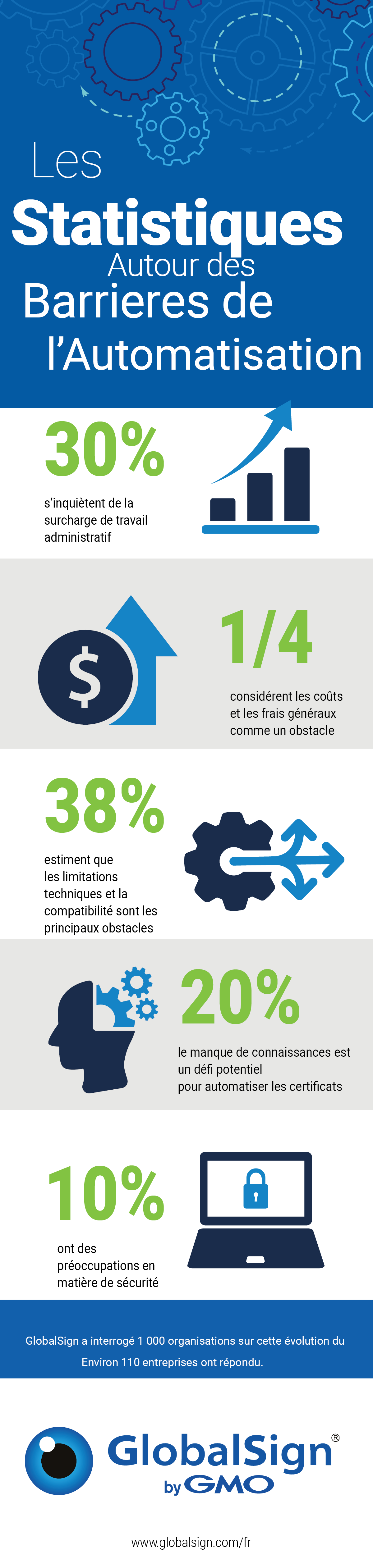 Les
Statistiques
Autour des
Barrieres de
l'Automatisation

30%
s'inquiètent de la surcharge de travail administratif

$

1/4
considérent les coûts et les frais généraux comme un obstacle

38%
estiment que les limitations techniques et la compatibilité sont les principaux obstacles

20%
le manque de connaissances est un défi potentiel pour automatiser les certificats

10%
ont des préoccupations en matière de sécurité

GlobalSign a interrogé 1 000 organisations sur cette évolution du
Environ 110 entreprises ont répondu.

GlobalSign®
by GMO

www.globalsign.com/fr