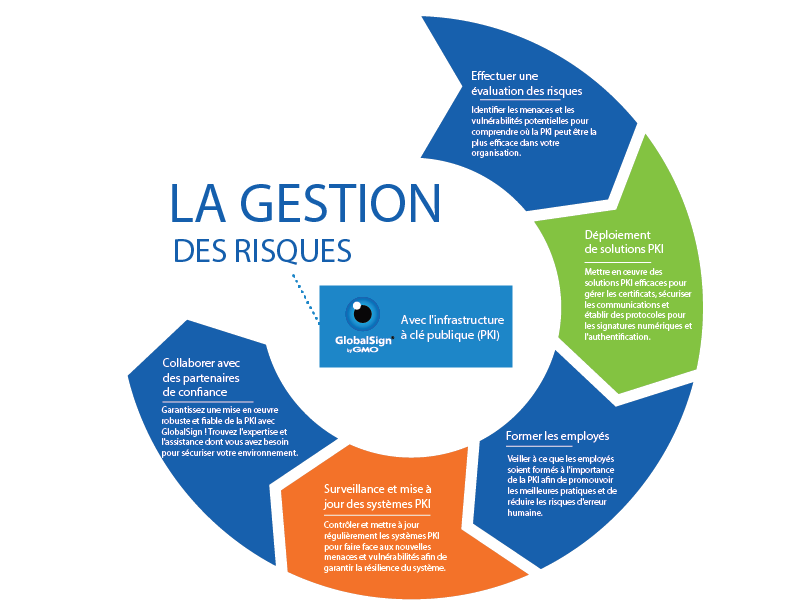 LA GESTION
DES RISQUES

GlobalSign by GMO

Avec l'infrastructure à clé publique (PKI)

Effectuer une évaluation des risques

Identifier les menaces et les vulnérabilités potentielles pour comprendre où la PKI peut être la plus efficace dans votre organisation.

Déploiement de solutions PKI

Mettre en œuvre des solutions PKI efficaces pour gérer les certificats, sécuriser les communications et établir des protocoles pour les signatures numériques et l'authentification.

Former les employés

Veiller à ce que les employés soient formés à l'importance de la PKI afin de promouvoir les meilleures pratiques et de réduire les risques d'erreur humaine.

Surveillance et mise à jour des systèmes PKI

Contrôler et mettre à jour régulièrement les systèmes PKI pour faire face aux nouvelles menaces et vulnérabilités afin de garantir la résilience du système.

Collaborer avec des partenaires de confiance

Garantissez une mise en œuvre robuste et fiable de la PKI avec GlobalSign ! Trouvez l'expertise et l'assistance dont vous avez besoin pour sécuriser votre environnement.