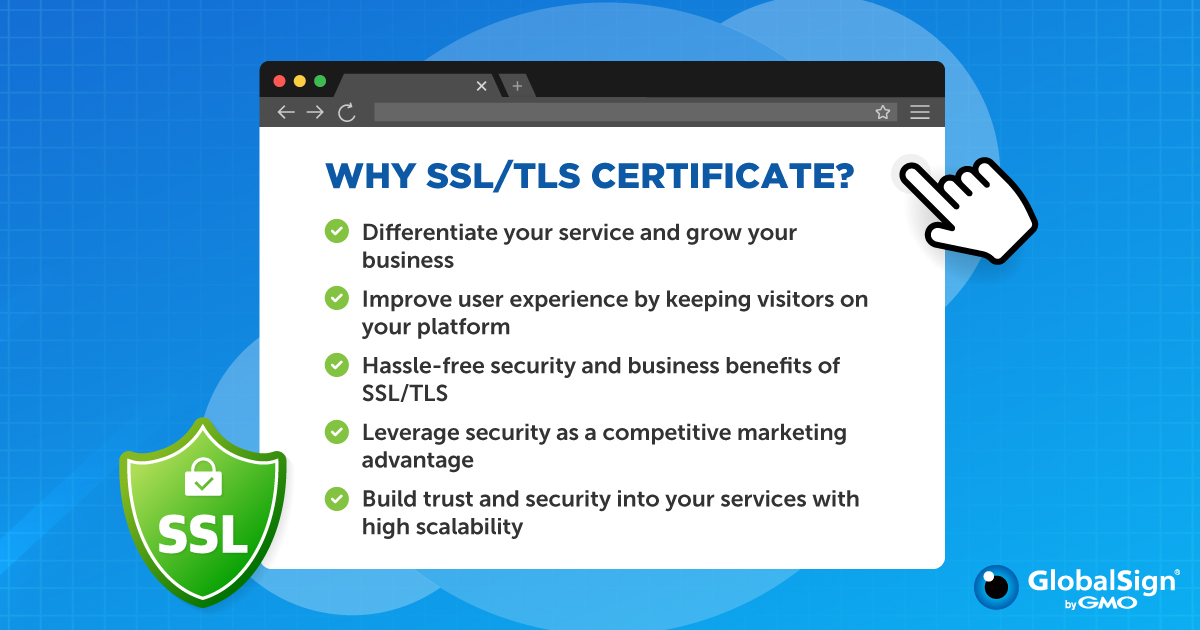 WHY SSL/TLS CERTIFICATE?

Differentiate your service and grow your business

Improve user experience by keeping visitors on your platform

Hassle-free security and business benefits of SSL/TLS

Leverage security as a competitive marketing advantage

Build trust and security into your services with high scalability

SSL

GlobalSign® by GMO