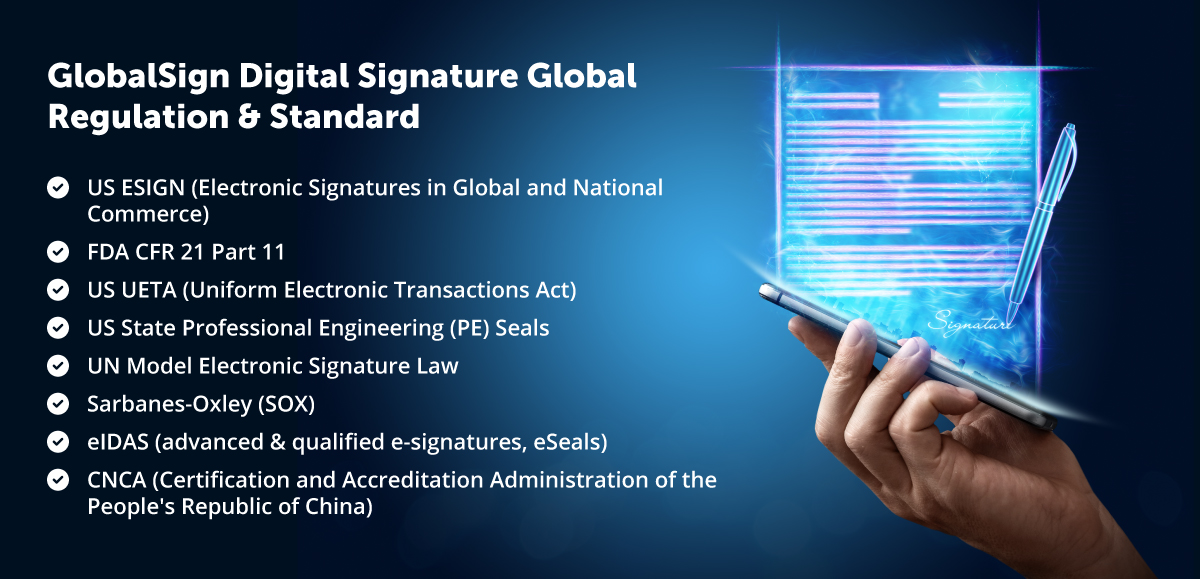 GlobalSign Digital Signature Global Regulation & Standard

US ESIGN (Electronic Signatures in Global and National Commerce)

FDA CFR 21 Part 11

US UETA (Uniform Electronic Transactions Act)

US State Professional Engineering (PE) Seals

UN Model Electronic Signature Law

Sarbanes-Oxley (SOX)

eIDAS (advanced & qualified e-signatures, eSeals)

CNCA (Certification and Accreditation Administration of the People's Republic of China)

Signature