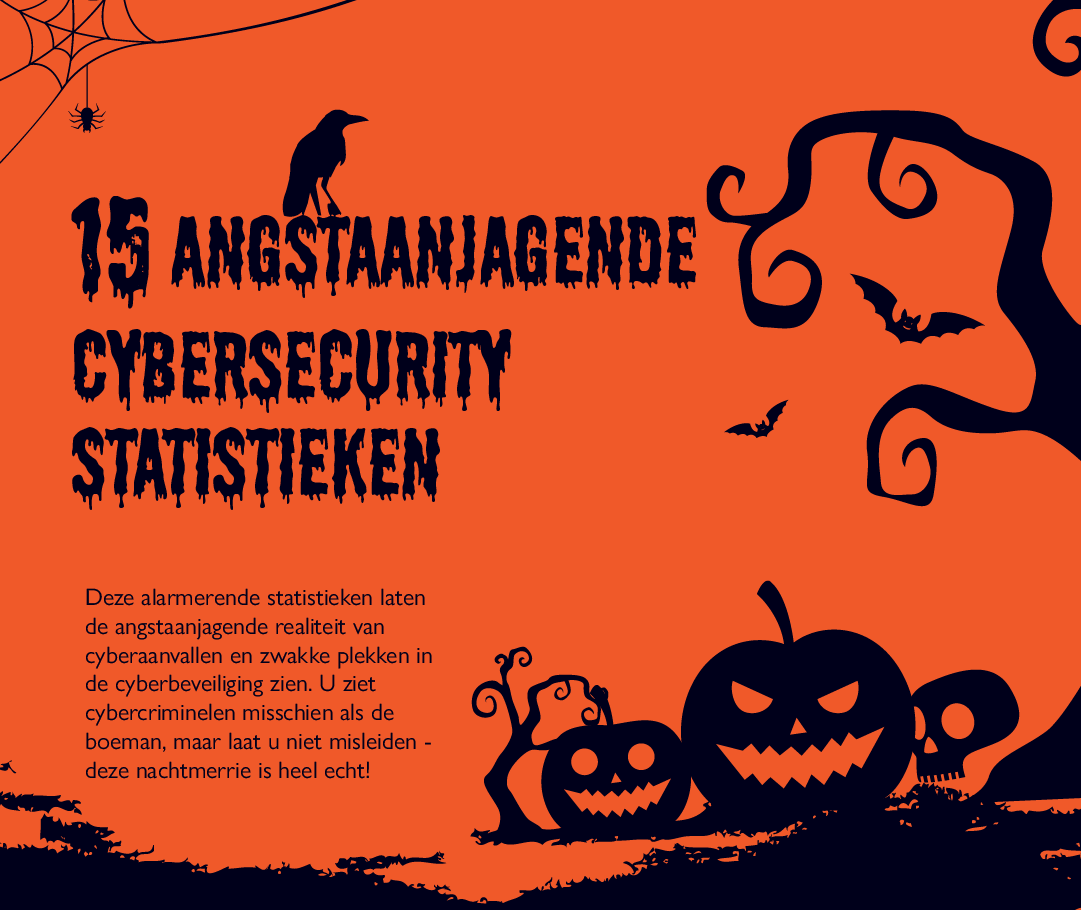 15 ANGSTAANJAGENDE CYBERSECURITY STATISTIEKEN

Deze alarmerende statistieken laten de angstaanjagende realiteit van cyberaanvallen en zwakke plekken in de cyberbeveiliging zien. U ziet cybercriminelen misschien als de boeman, maar laat u niet misleiden - deze nachtmerrie is heel echt!