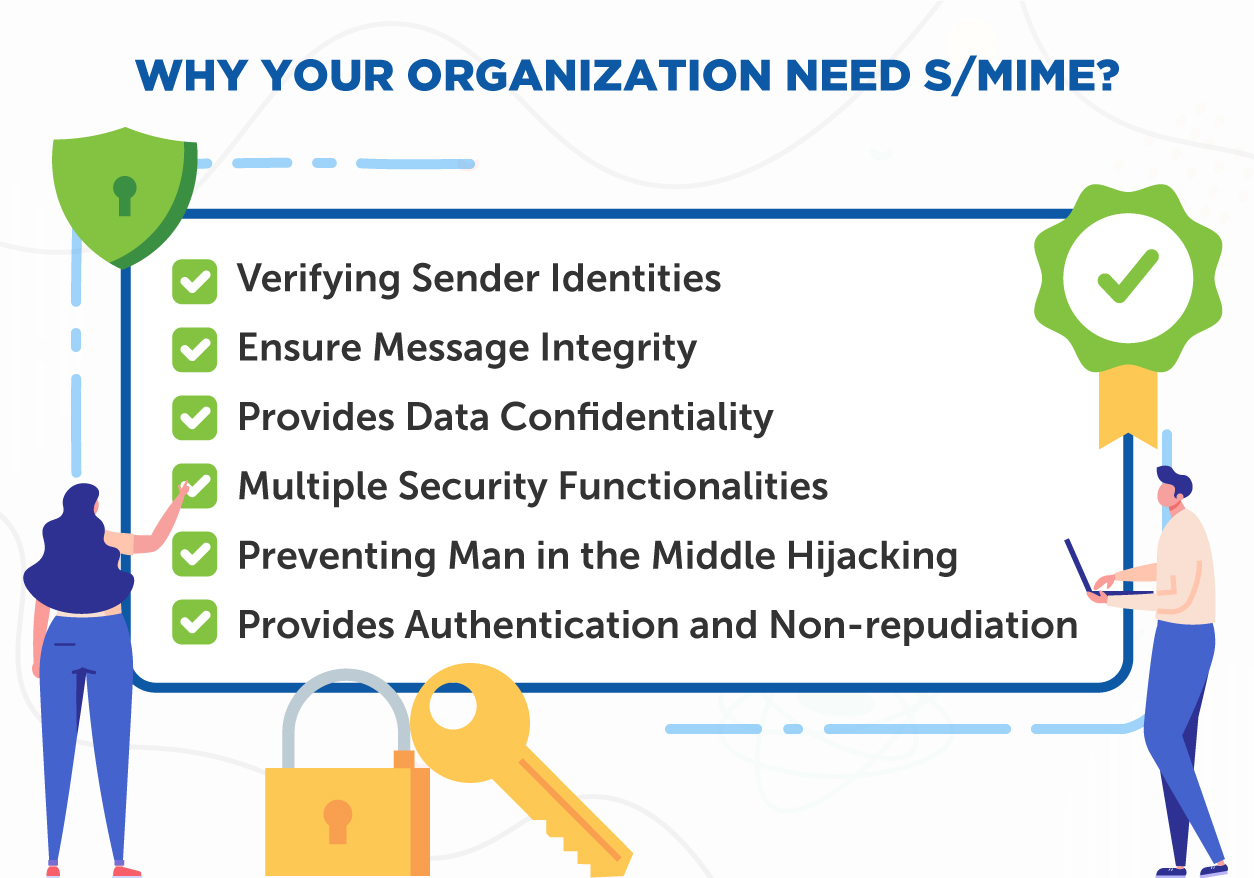 WHY YOUR ORGANIZATION NEED S/MIME?

Verifying Sender Identities
Ensure Message Integrity
Provides Data Confidentiality
Multiple Security Functionalities
Preventing Man in the Middle Hijacking
Provides Authentication and Non-repudiation