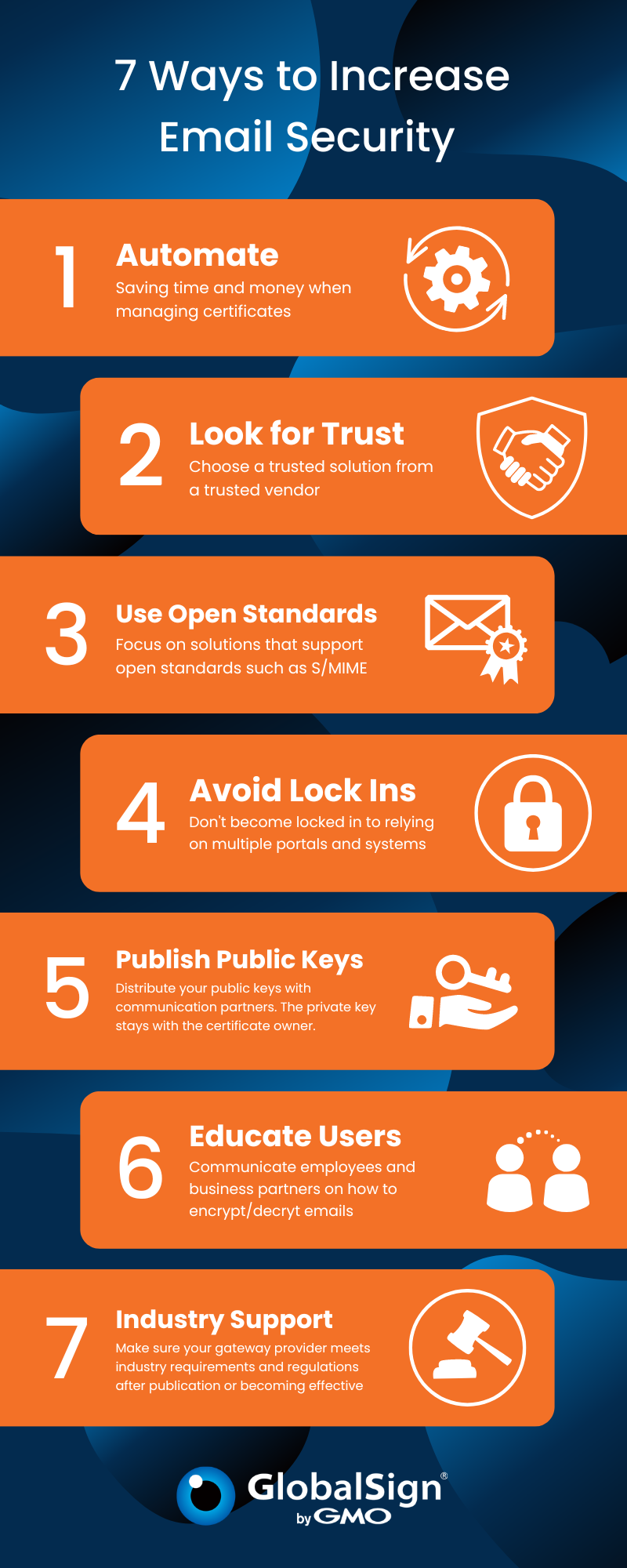 7 Ways to Increase Email Security

1 Automate
Saving time and money when managing certificates

2 Look for Trust
Choose a trusted solution from a trusted vendor

3 Use Open Standards
Focus on solutions that support open standards such as S/MIME

4 Avoid Lock Ins
Don't become locked in to relying on multiple portals and systems

5 Publish Public Keys
Distribute your public keys with communication partners. The private key stays with the certificate owner.

6 Educate Users
Communicate employees and business partners on how to encrypt/decryt emails

7 Industry Support
Make sure your gateway provider meets industry requirements and regulations after publication or becoming effective

GlobalSign® by GMO