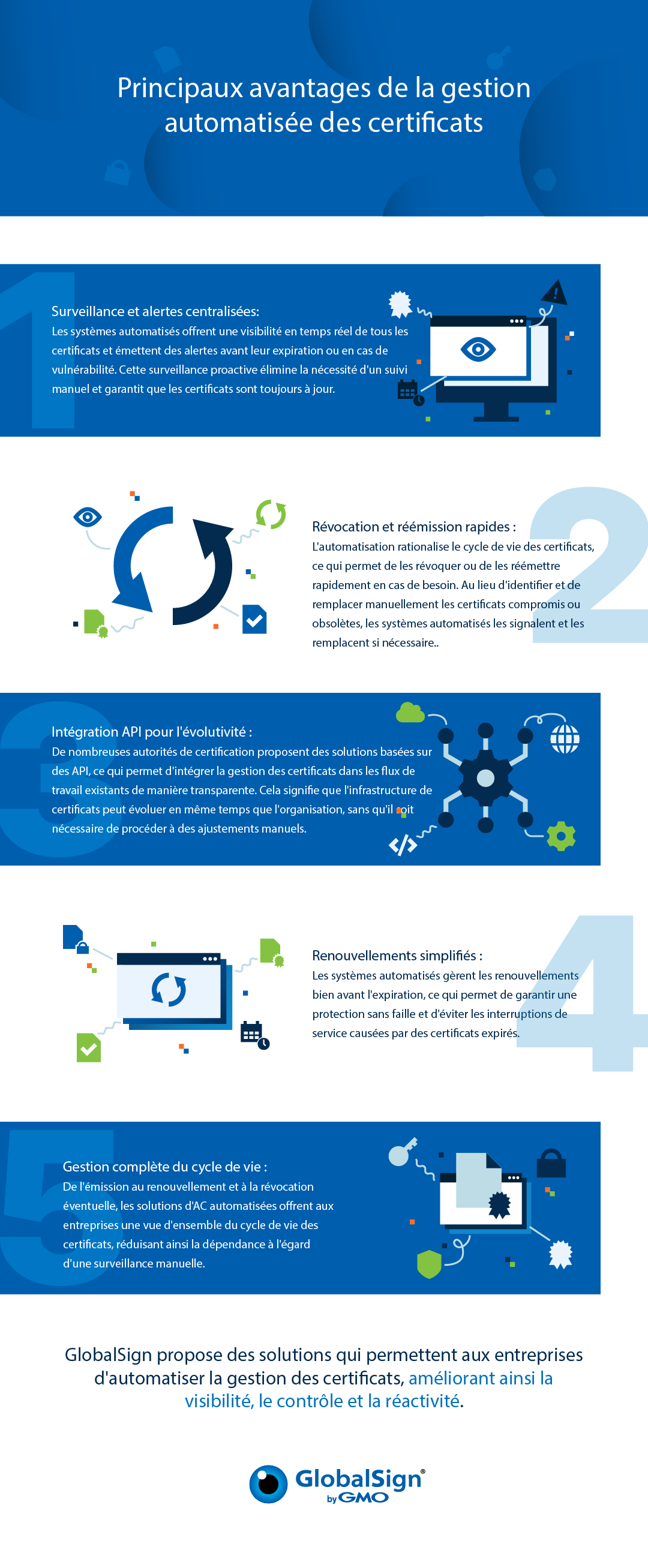 Principaux avantages de la gestion automatisée des certificats

1

Surveillance et alertes centralisées:
Les systèmes automatisés offrent une visibilité en temps réel de tous les certificats et émettent des alertes avant leur expiration ou en cas de vulnérabilité. Cette surveillance proactive élimine la nécessité d'un suivi manuel et garantit que les certificats sont toujours à jour.

2

Révocation et réémission rapides :
L'automatisation rationalise le cycle de vie des certificats, ce qui permet de les révoquer ou de les réémettre rapidement en cas de besoin. Au lieu d'identifier et de remplacer manuellement les certificats compromis ou obsolètes, les systèmes automatisés les signalent et les remplacent si nécessaire..

3

Intégration API pour l'évolutivité :
De nombreuses autorités de certification proposent des solutions basées sur des API, ce qui permet d'intégrer la gestion des certificats dans les flux de travail existants de manière transparente. Cela signifie que l'infrastructure de certificats peut évoluer en même temps que l'organisation, sans qu'il soit nécessaire de procéder à des ajustements manuels.

4

Renouvellements simplifiés :
Les systèmes automatisés gèrent les renouvellements bien avant l'expiration, ce qui permet de garantir une protection sans faille et d'éviter les interruptions de service causées par des certificats expirés.

5

Gestion complète du cycle de vie :
De l'émission au renouvellement et à la révocation éventuelle, les solutions d'AC automatisées offrent aux entreprises une vue d'ensemble du cycle de vie des certificats, réduisant ainsi la dépendance à l'égard d'une surveillance manuelle.

GlobalSign propose des solutions qui permettent aux entreprises d'automatiser la gestion des certificats, améliorant ainsi la visibilité, le contrôle et la réactivité.

GlobalSign® by GMO