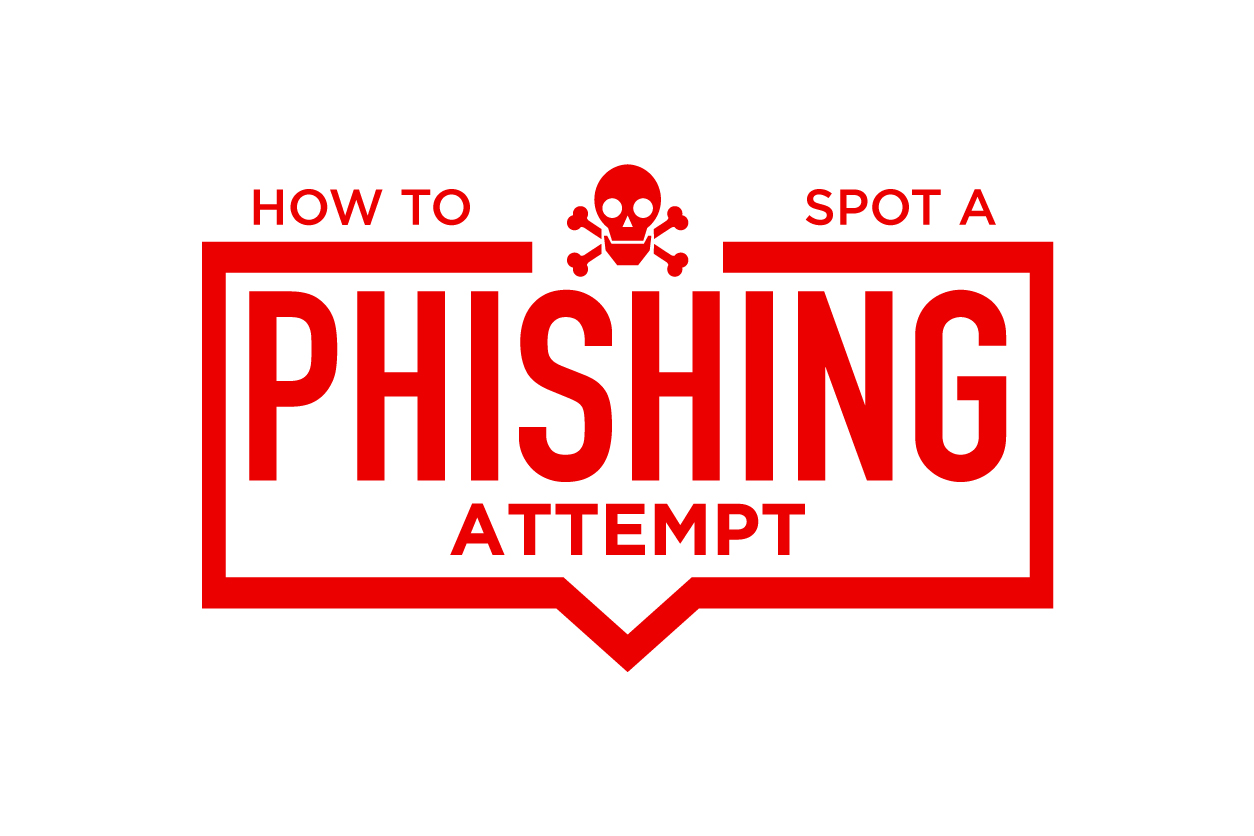 HOW TO SPOT A

PHISHING

ATTEMPT