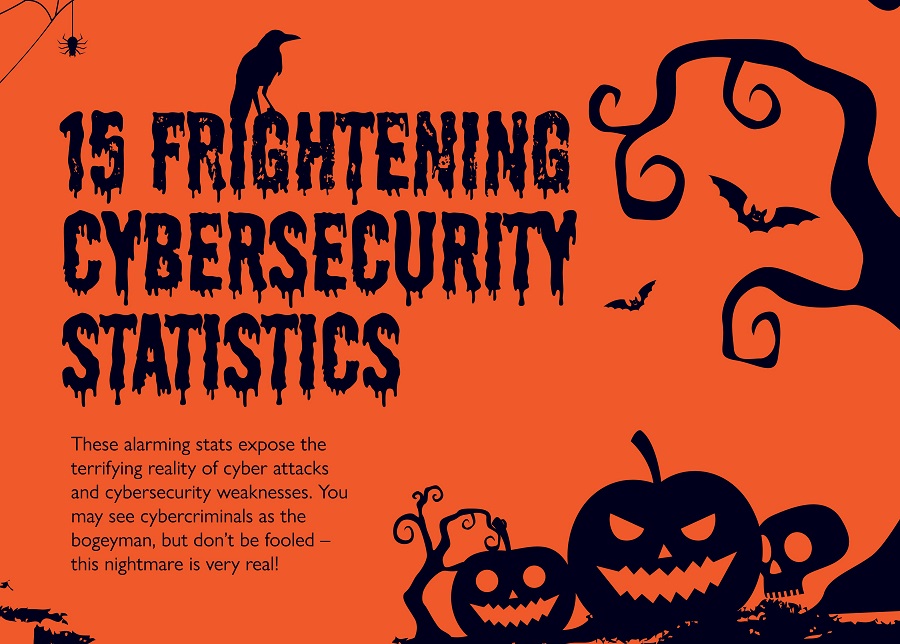 15 FRIGHTENING CYBERSECURITY STATISTICS

These alarming stats expose the terrifying reality of cyber attacks and cybersecurity weaknesses. You may see cybercriminals as the bogeyman, but don't be fooled – this nightmare is very real!