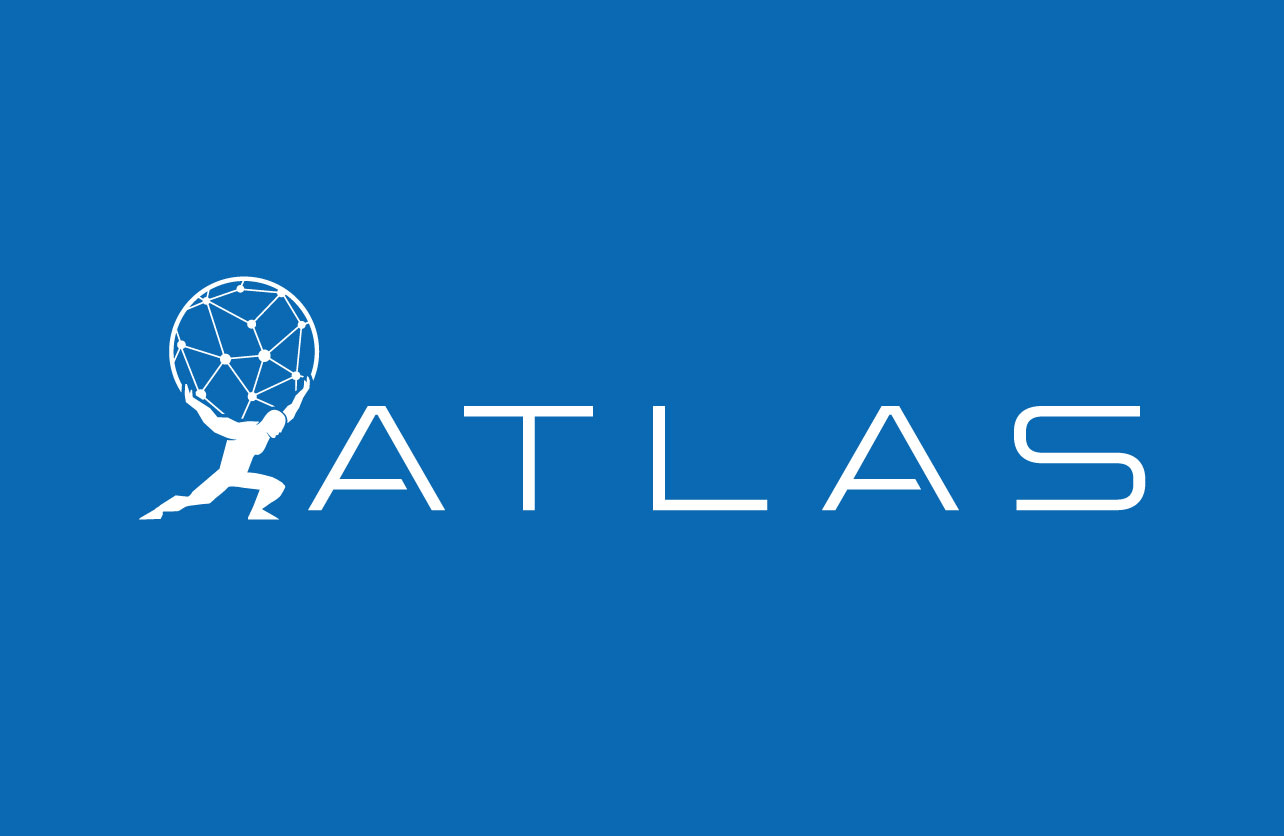 ATLAS