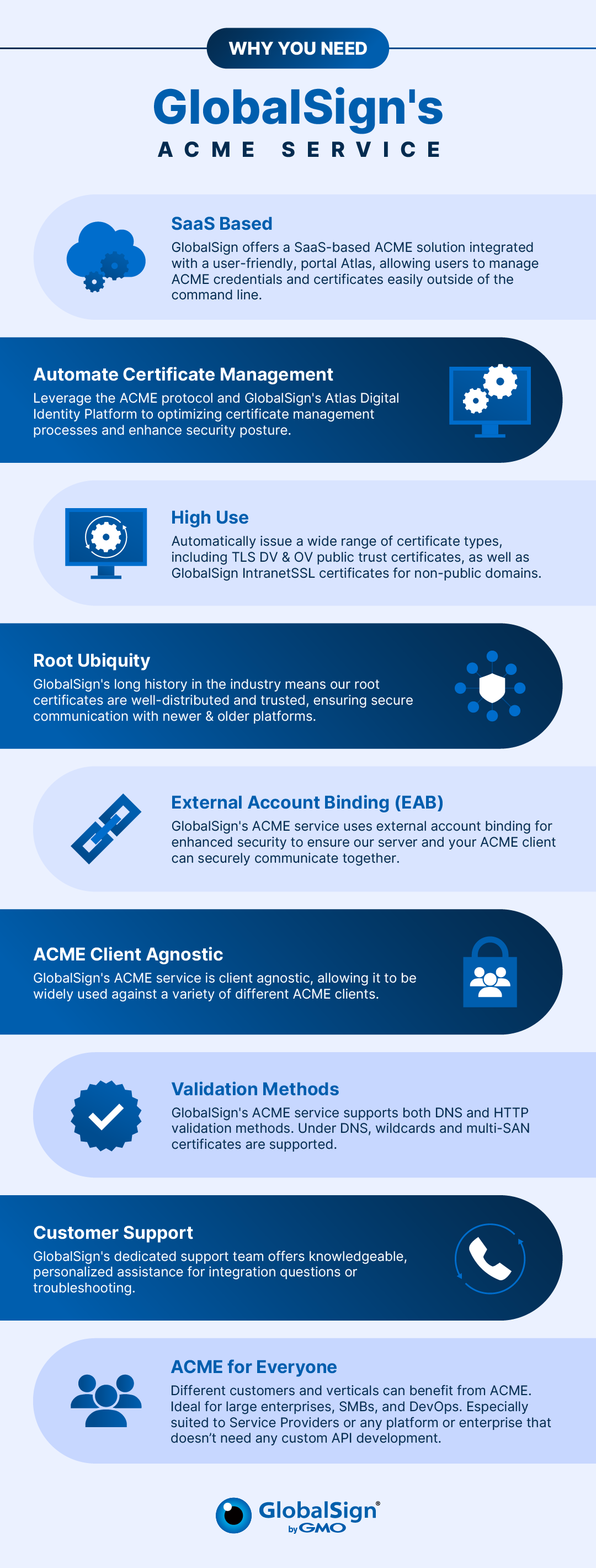 WHY YOU NEED

GlobalSign's

ACME SERVICE

SaaS Based

GlobalSign offers a SaaS-based ACME solution integrated with a user-friendly, portal Atlas, allowing users to manage ACME credentials and certificates easily outside of the command line.

Automate Certificate Management

Leverage the ACME protocol and GlobalSign's Atlas Digital Identity Platform to optimizing certificate management processes and enhance security posture.

High Use

Automatically issue a wide range of certificate types, including TLS DV & OV public trust certificates, as well as GlobalSign IntranetSSL certificates for non-public domains.

Root Ubiquity

GlobalSign's long history in the industry means our root certificates are well-distributed and trusted, ensuring secure communication with newer & older platforms.

External Account Binding (EAB)

GlobalSign's ACME service uses external account binding for enhanced security to ensure our server and your ACME client can securely communicate together.

ACME Client Agnostic

GlobalSign's ACME service is client agnostic, allowing it to be widely used against a variety of different ACME clients.

Validation Methods

GlobalSign's ACME service supports both DNS and HTTP validation methods. Under DNS, wildcards and multi-SAN certificates are supported.

Customer Support

GlobalSign's dedicated support team offers knowledgeable, personalized assistance for integration questions or troubleshooting.

ACME for Everyone

Different customers and verticals can benefit from ACME. Ideal for large enterprises, SMBs, and DevOps. Especially suited to Service Providers or any platform or enterprise that doesn't need any custom API development.

GlobalSign®
by GMO