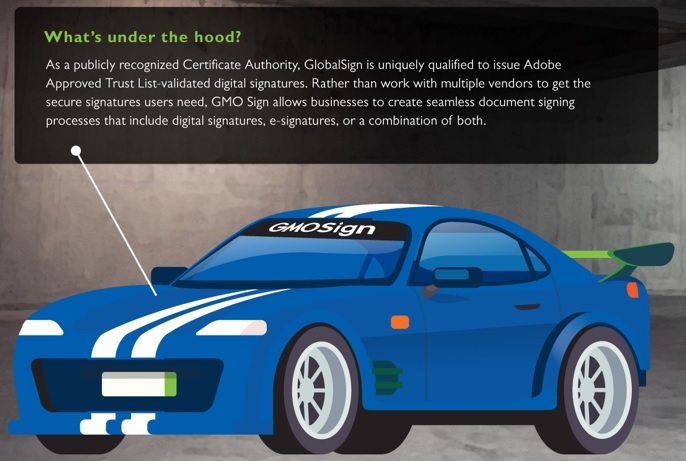 What's under the hood?

As a publicly recognized Certificate Authority, GlobalSign is uniquely qualified to issue Adobe Approved Trust List-validated digital signatures. Rather than work with multiple vendors to get the secure signatures users need, GMO Sign allows businesses to create seamless document signing processes that include digital signatures, e-signatures, or a combination of both.

GMOSign